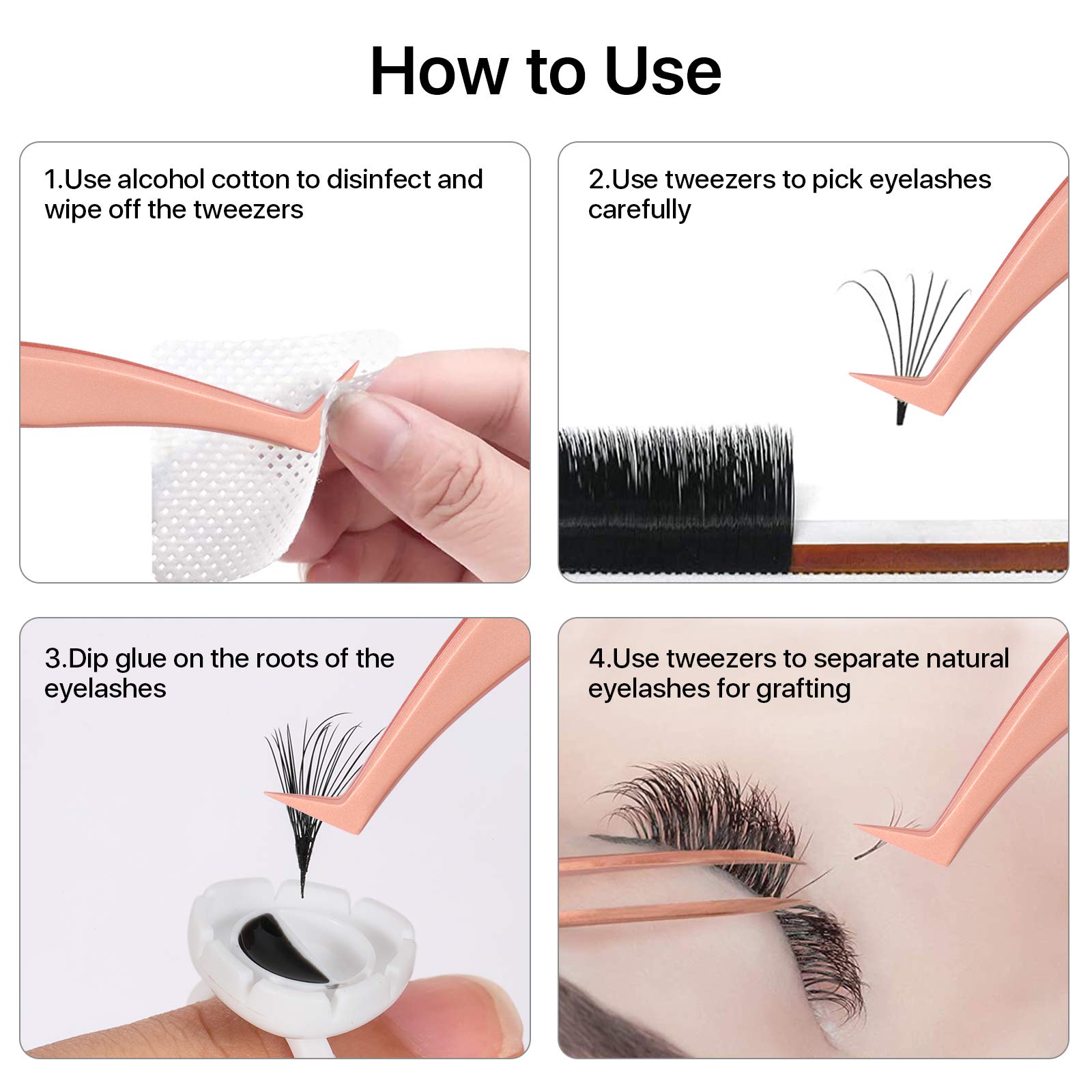 How to Use

1.Use alcohol cotton to disinfect and wipe off the tweezers

2.Use tweezers to pick eyelashes carefully

3.Dip glue on the roots of the eyelashes

4.Use tweezers to separate natural eyelashes for grafting