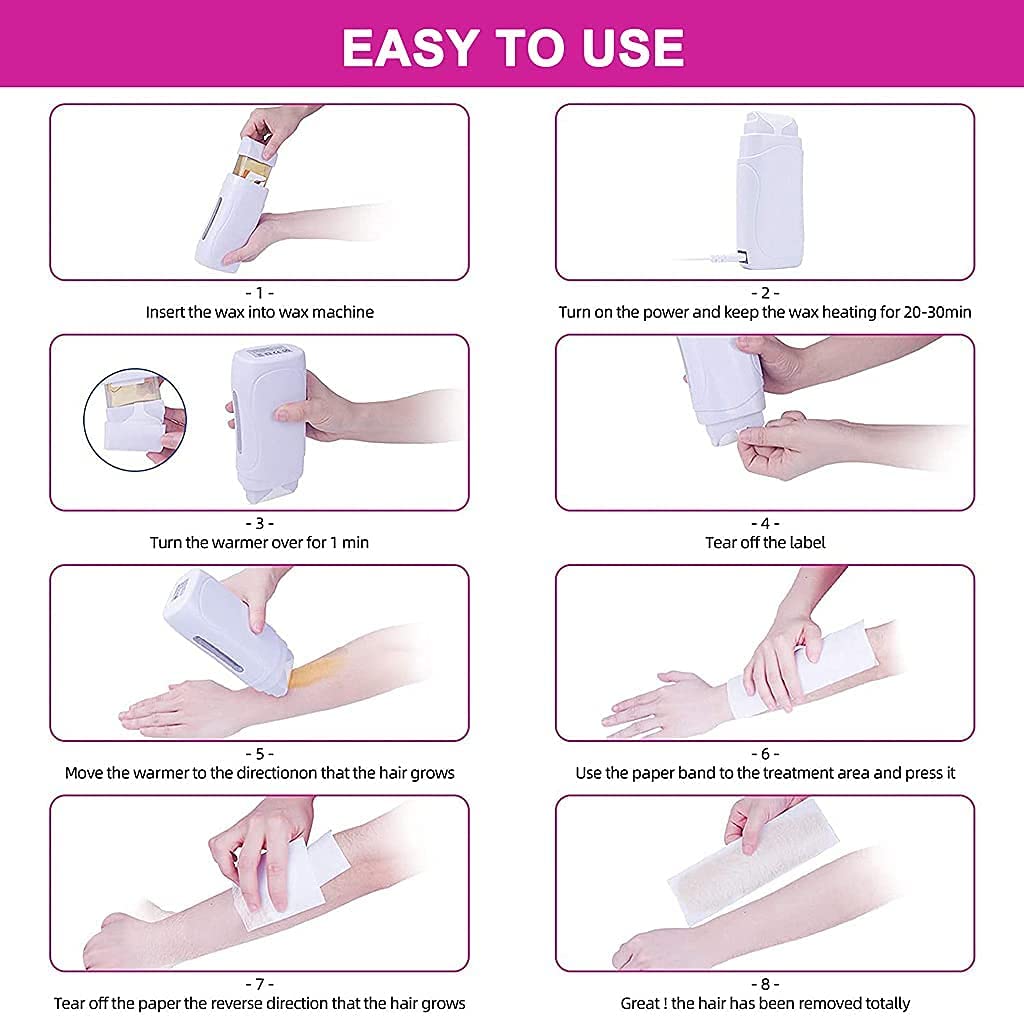 EASY TO USE

- 1 -
Insert the wax into wax machine

- 2 -
Turn on the power and keep the wax heating for 20-30min

- 3 -
Turn the warmer over for 1 min

- 4 -
Tear off the label

- 5 -
Move the warmer to the directionon that the hair grows

- 6 -
Use the paper band to the treatment area and press it

- 7 -
Tear off the paper the reverse direction that the hair grows

- 8 -
Great ! the hair has been removed totally