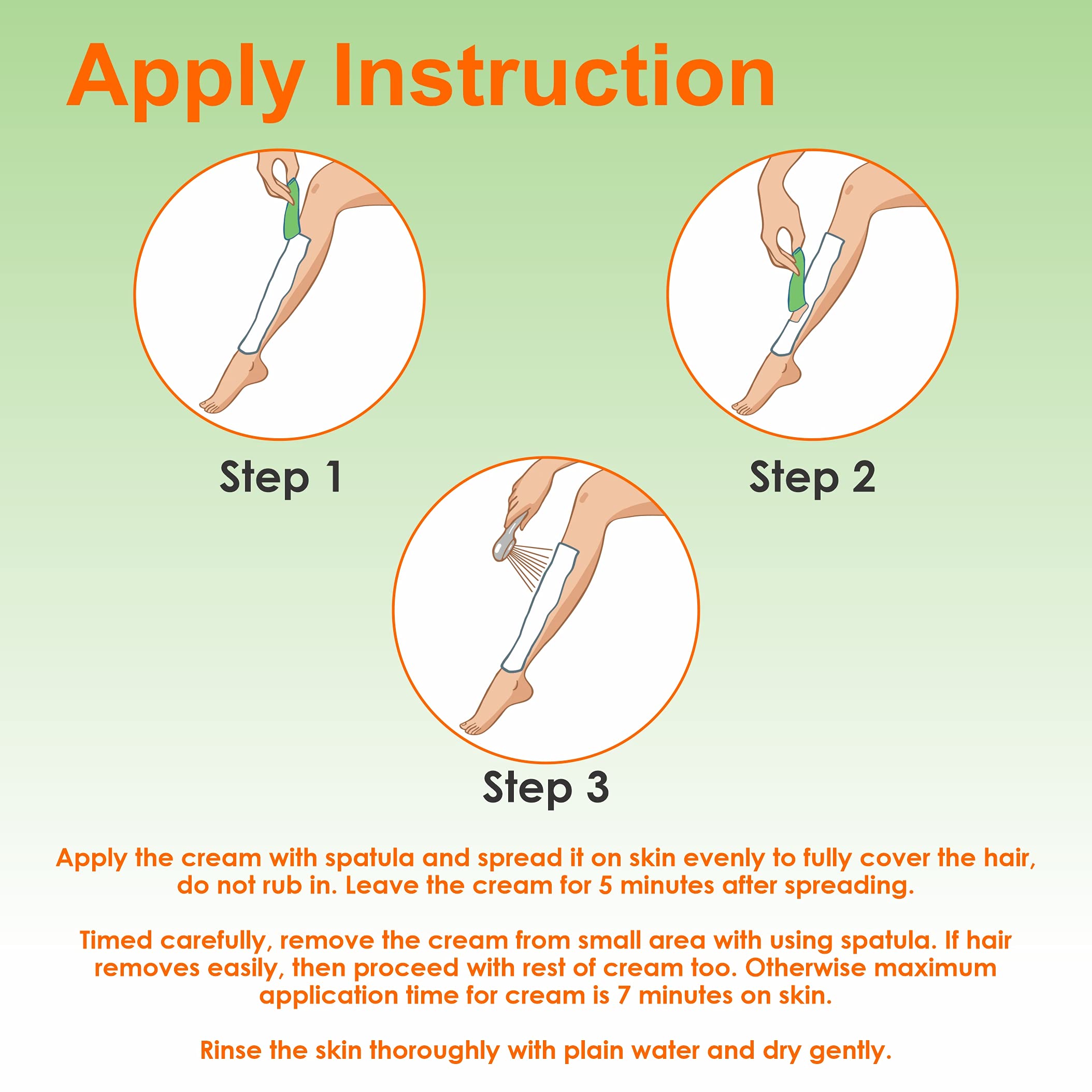 Apply Instruction

Step 1

Step 2

Step 3

Apply the cream with spatula and spread it on skin evenly to fully cover the hair, do not rub in. Leave the cream for 5 minutes after spreading.

Timed carefully, remove the cream from small area with using spatula. If hair removes easily, then proceed with rest of cream too. Otherwise maximum application time for cream is 7 minutes on skin.

Rinse the skin thoroughly with plain water and dry gently.