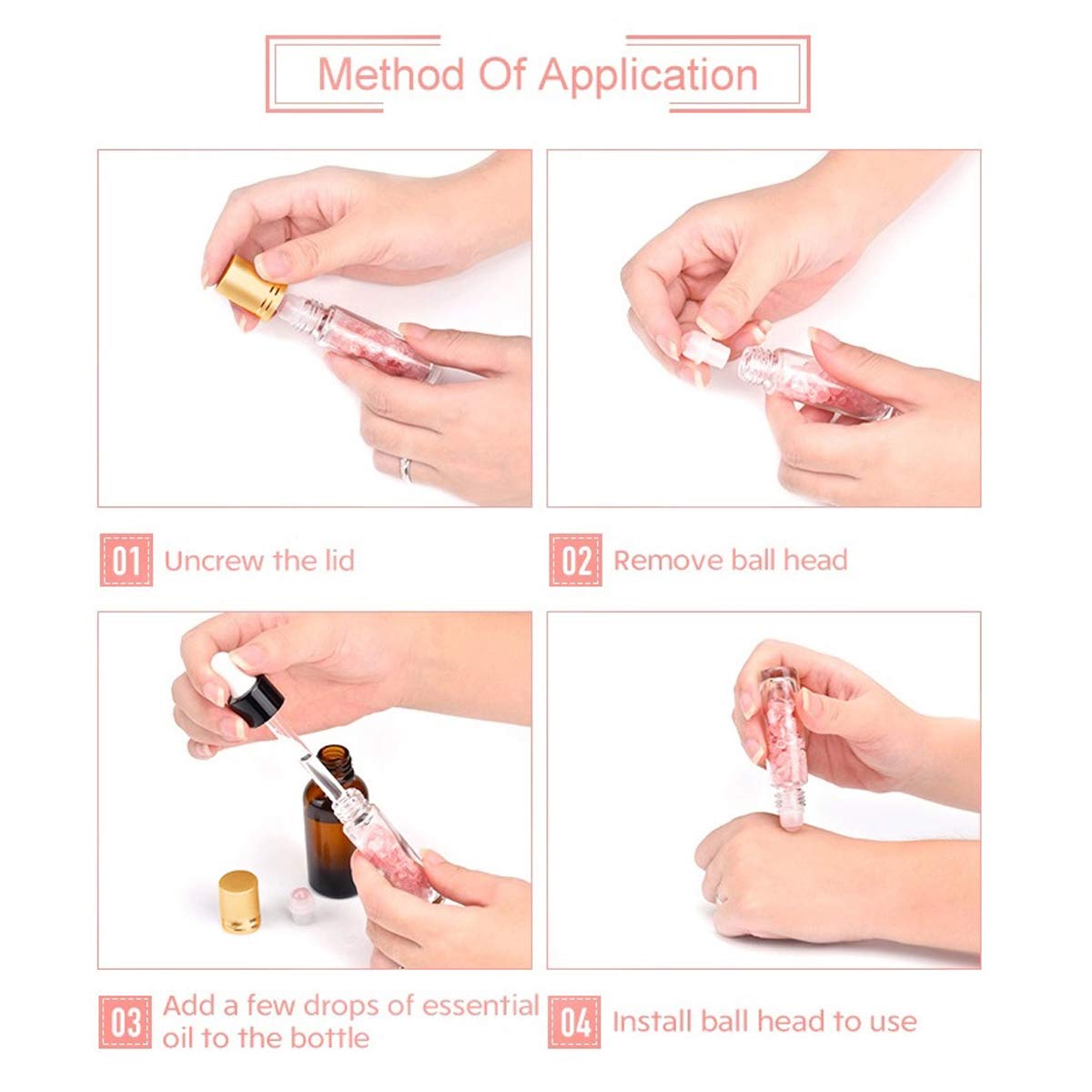 Method Of Application

01 Uncrew the lid

02 Remove ball head

03 Add a few drops of essential oil to the bottle

04 Install ball head to use