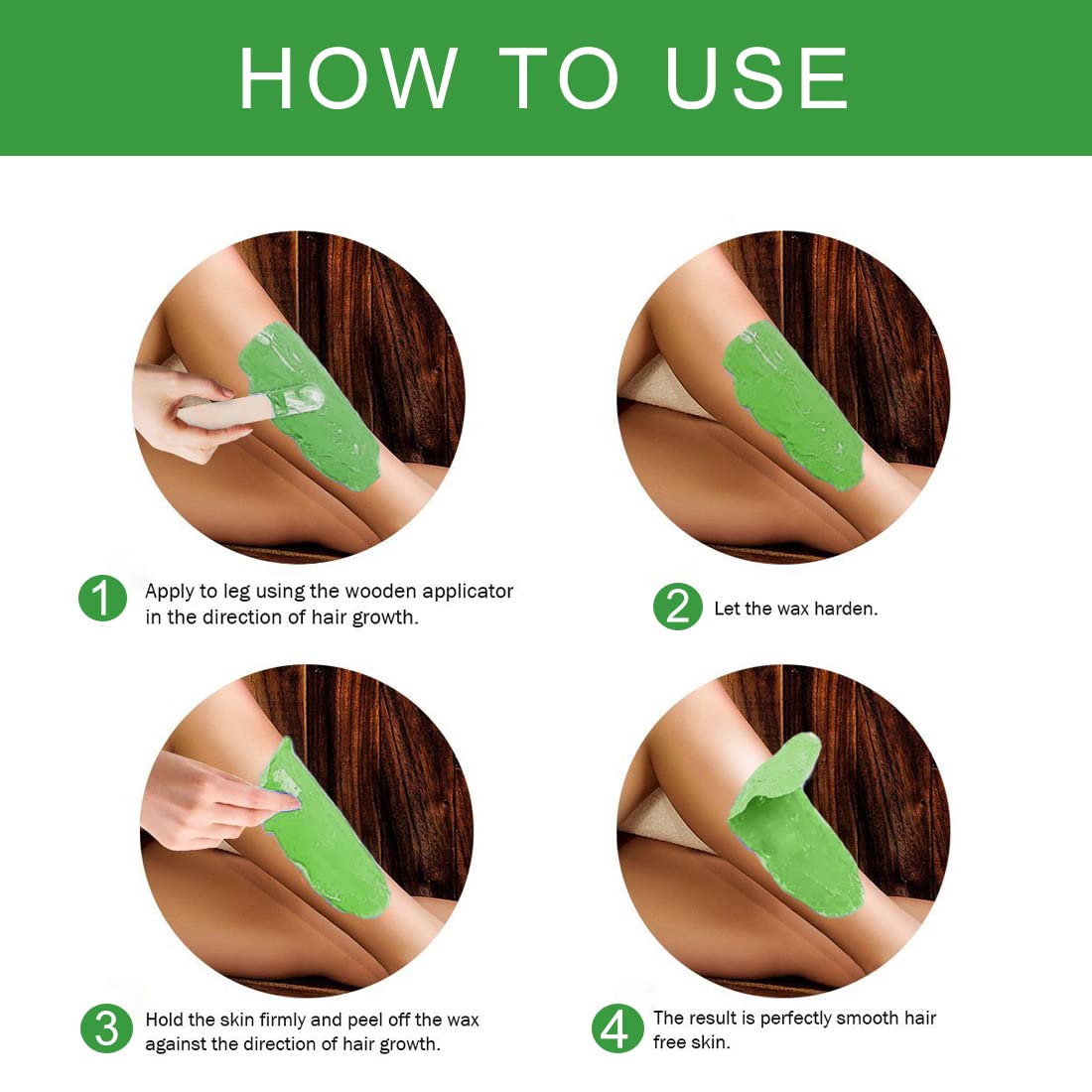 HOW TO USE

1 Apply to leg using the wooden applicator in the direction of hair growth.

2 Let the wax harden.

3 Hold the skin firmly and peel off the wax against the direction of hair growth.

4 The result is perfectly smooth hair free skin.