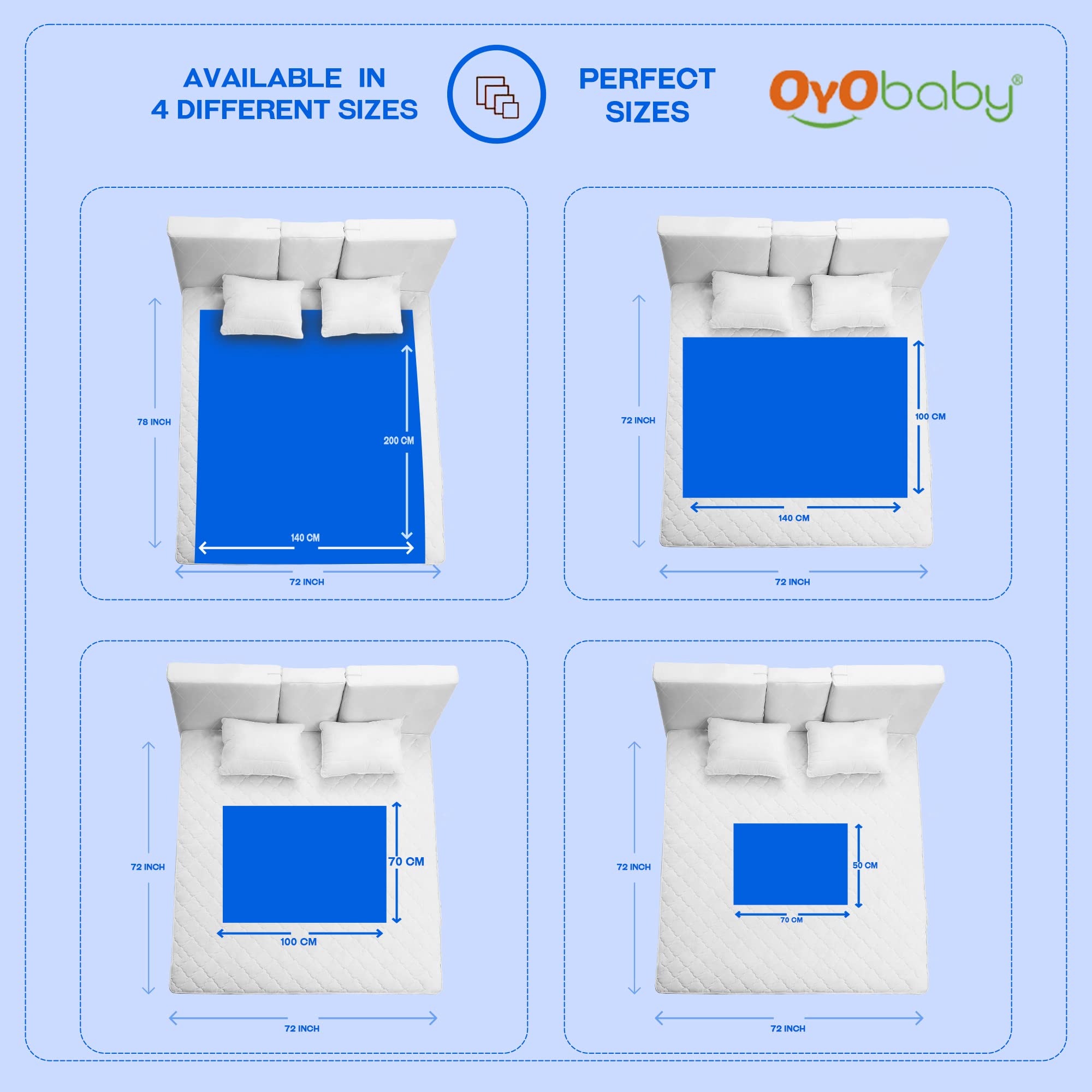 AVAILABLE IN
4 DIFFERENT SIZES

PERFECT
SIZES

OyObaby®

78 INCH
200 CM
140 CM
72 INCH

72 INCH
100 CM
140 CM
72 INCH

72 INCH
70 CM
100 CM
72 INCH

72 INCH
50 CM
70 CM
72 INCH