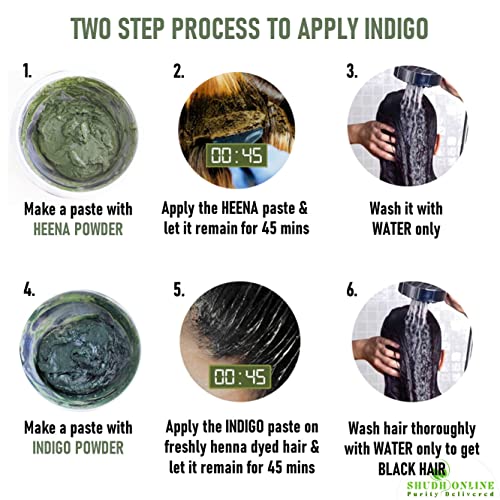 TWO STEP PROCESS TO APPLY INDIGO

1.

Make a paste with HEENA POWDER

2.

00:45

Apply the HEENA paste & let it remain for 45 mins

3.

Wash it with WATER only

4.

Make a paste with INDIGO POWDER

5.

00:45

Apply the INDIGO paste on freshly henna dyed hair & let it remain for 45 mins

6.

Wash hair thoroughly with WATER only to get BLACK HAIR

SHUDH ONLINE
Purity Delivered