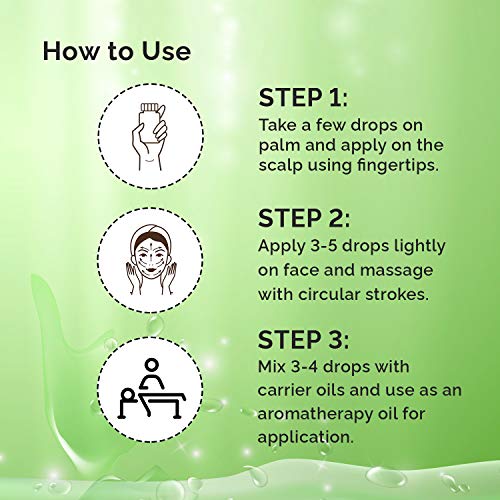 How to Use

STEP 1:
Take a few drops on palm and apply on the scalp using fingertips.

STEP 2:
Apply 3-5 drops lightly on face and massage with circular strokes.

STEP 3:
Mix 3-4 drops with carrier oils and use as an aromatherapy oil for application.