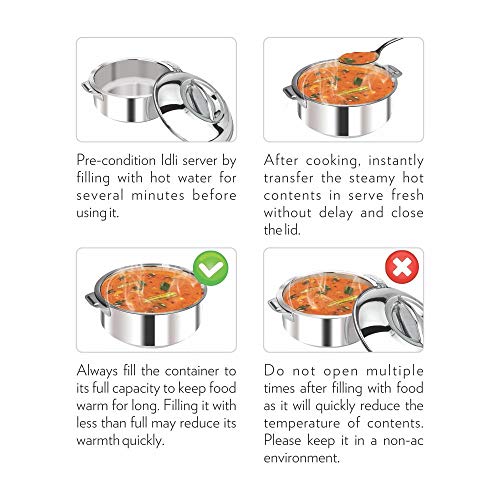 Pre-condition Idli server by filling with hot water for several minutes before using it.

After cooking, instantly transfer the steamy hot contents in serve fresh without delay and close the lid.

Always fill the container to its full capacity to keep food warm for long. Filling it with less than full may reduce its warmth quickly.

Do not open multiple times after filling with food as it will quickly reduce the temperature of contents. Please keep it in a non-ac environment.