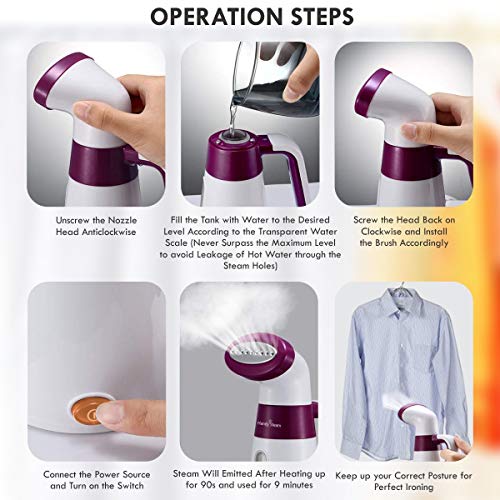 OPERATION STEPS

Unscrew the Nozzle Head Anticlockwise

Fill the Tank with Water to the Desired Level According to the Transparent Water Scale (Never Surpass the Maximum Level to avoid Leakage of Hot Water through the Steam Holes)

Screw the Head Back on Clockwise and Install the Brush Accordingly

Connect the Power Source and Turn on the Switch

Steam Will Emitted After Heating up for 90s and used for 9 minutes

Keep up your Correct Posture for Perfect Ironing