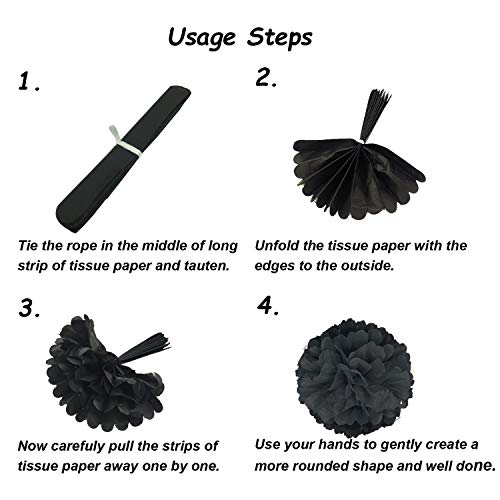 Usage Steps

1.

Tie the rope in the middle of long strip of tissue paper and tauten.

2.

Unfold the tissue paper with the edges to the outside.

3.

Now carefully pull the strips of tissue paper away one by one.

4.

Use your hands to gently create a more rounded shape and well done.